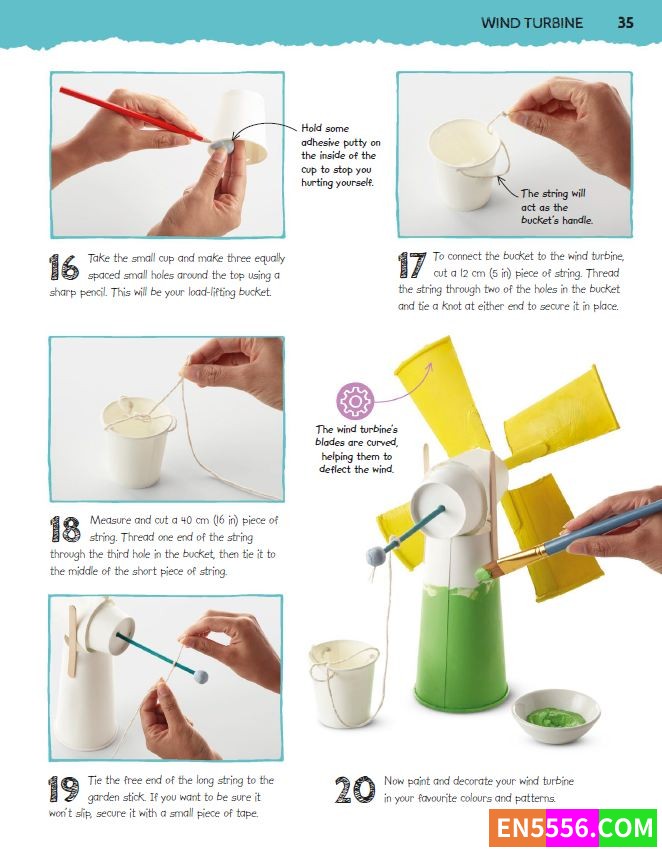 WIND TURBINE 35

Hold some adhesive putty on the inside of the cup to stop you hurting yourself.

16 Take the small cup and make three equally spaced small holes around the top using a sharp pencil. This will be your load-lifting bucket.

The string will act as the bucket's handle.

17 To connect the bucket to the wind turbine, cut a 12 cm (5 in) piece of string. Thread the string through two of the holes in the bucket and tie a knot at either end to secure it in place.

18 Measure and cut a 40 cm (16 in) piece of string. Thread one end of the string through the third hole in the bucket, then tie it to the middle of the short piece of string.

The wind turbine's blades are curved, helping them to deflect the wind.

19 Tie the free end of the long string to the garden stick. If you want to be sure it won't slip, secure it with a small piece of tape.

20 Now paint and decorate your wind turbine in your favourite colours and patterns.

EN5556.COM