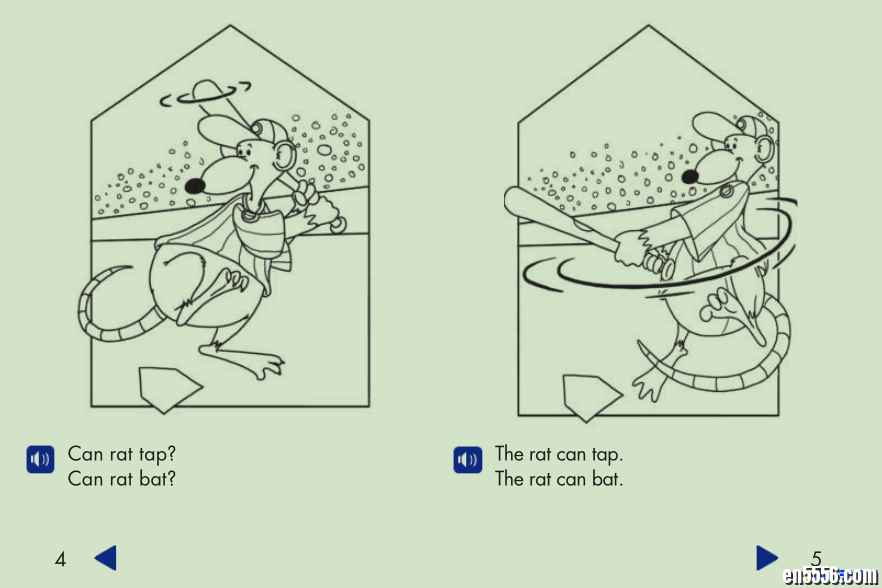 Can rat tap?
Can rat bat?

The rat can tap.
The rat can bat.

4

5

en5556.com