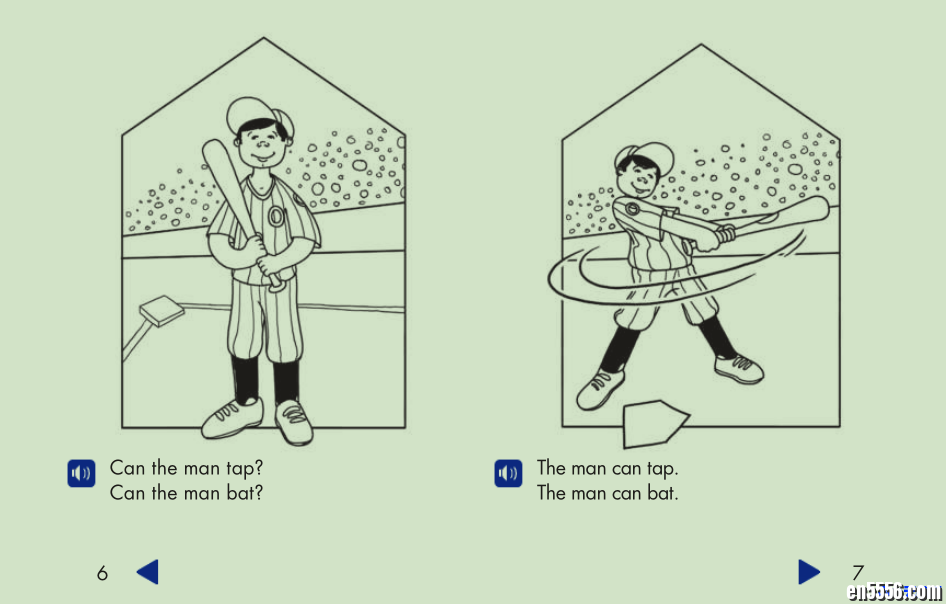 Can the man tap?
Can the man bat?

The man can tap.
The man can bat.

6

7

en5556.com