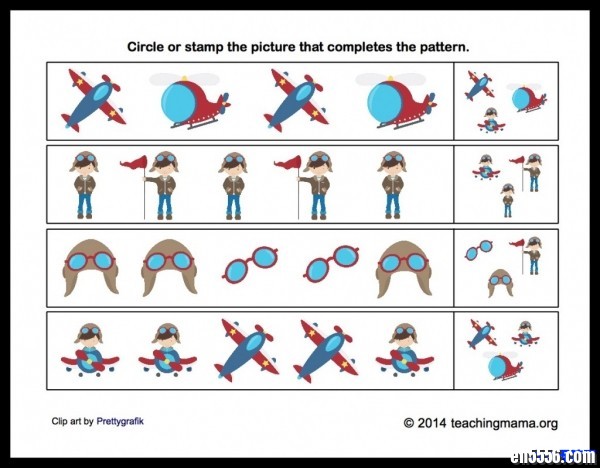 Circle or stamp the picture that completes the pattern.

Clip art by Prettygrafik

© 2014 teachingmama.org

en5556.com